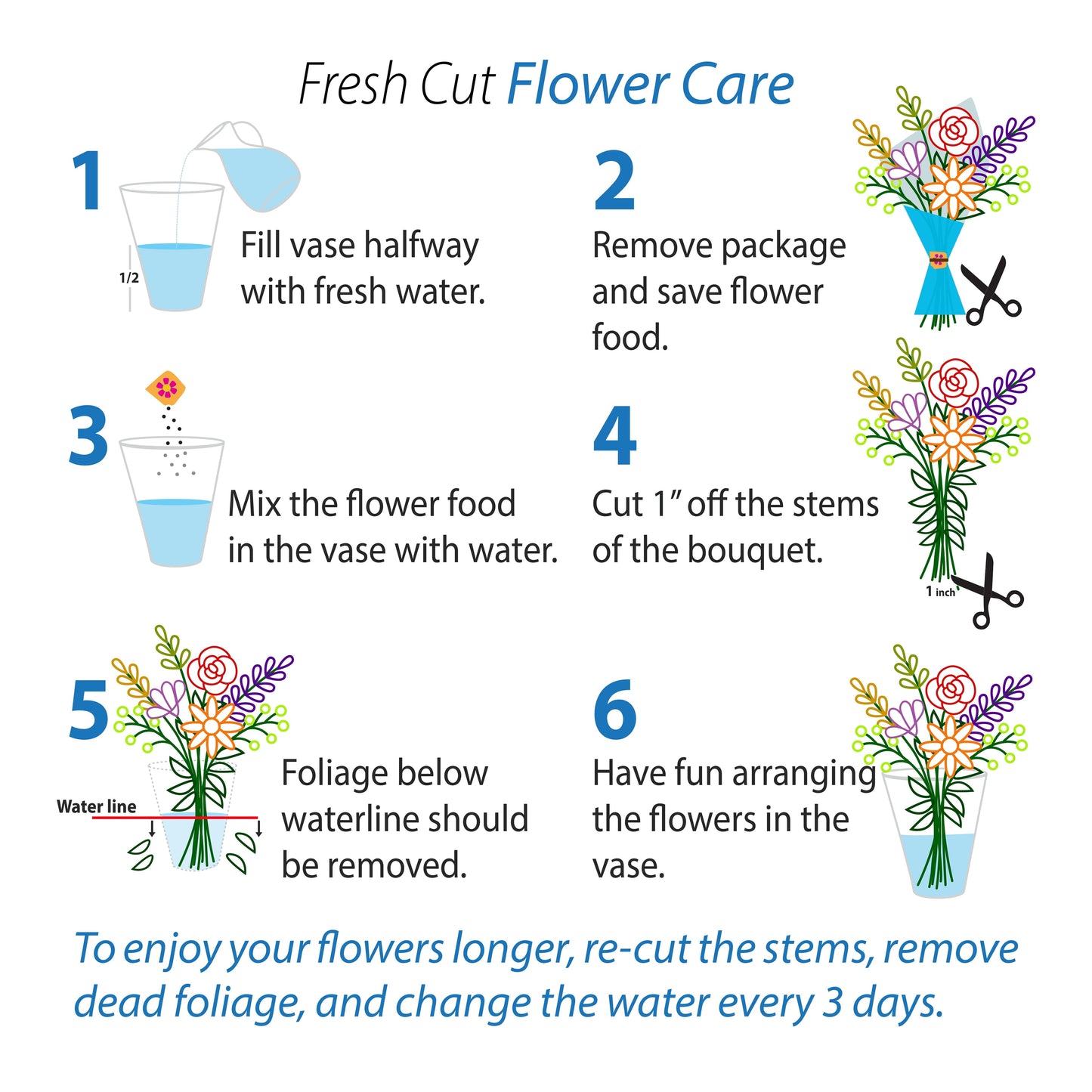 Fresh Cut Flower Care

1

1/2

Fill vase halfway with fresh water.

2

Remove package and save flower food.

3

Mix the flower food in the vase with water.

4

Cut 1" off the stems of the bouquet.

1 inch

5

Water line

Foliage below waterline should be removed.

6

Have fun arranging the flowers in the vase.

To enjoy your flowers longer, re-cut the stems, remove dead foliage, and change the water every 3 days.